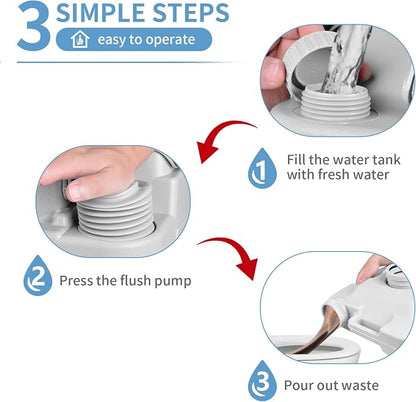 3 SIMPLE STEPS

easy to operate

1 Fill the water tank with fresh water

2 Press the flush pump

3 Pour out waste