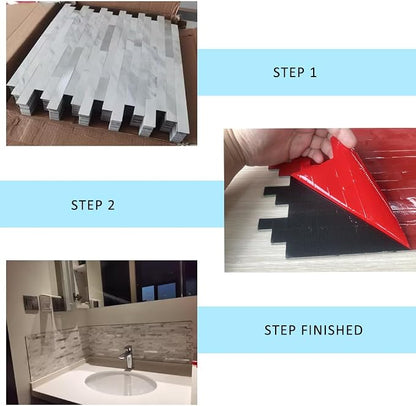 STEP 1

STEP 2

STEP FINISHED