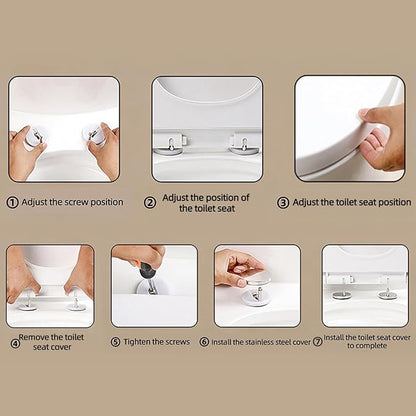 ① Adjust the screw position

② Adjust the position of the toilet seat

③ Adjust the toilet seat position

④ Remove the toilet seat cover

⑤ Tighten the screws

⑥ Install the stainless steel cover

⑦ Install the toilet seat cover to complete