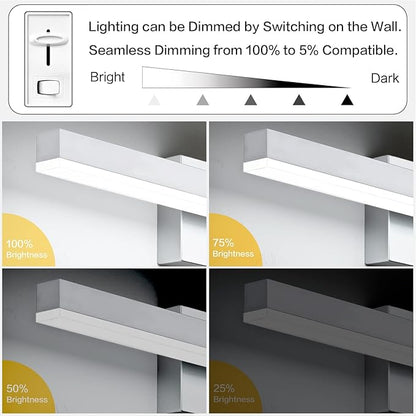 Lighting can be Dimmed by Switching on the Wall.
Seamless Dimming from 100% to 5% Compatible.

Bright

Dark

100%
Brightness

75%
Brightness

50%
Brightness

25%
Brightness