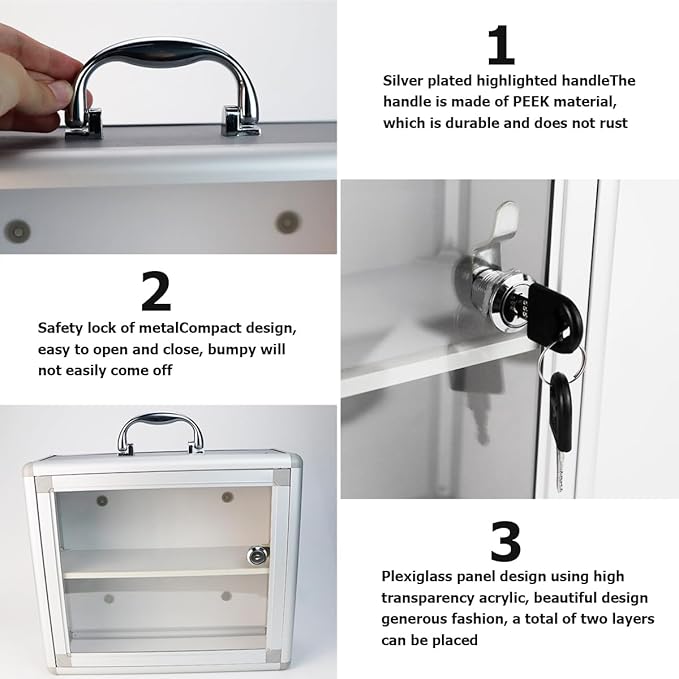 1

Silver plated highlighted handleThe handle is made of PEEK material, which is durable and does not rust

2

Safety lock of metalCompact design, easy to open and close, bumpy will not easily come off

3

Plexiglass panel design using high transparency acrylic, beautiful design generous fashion, a total of two layers can be placed