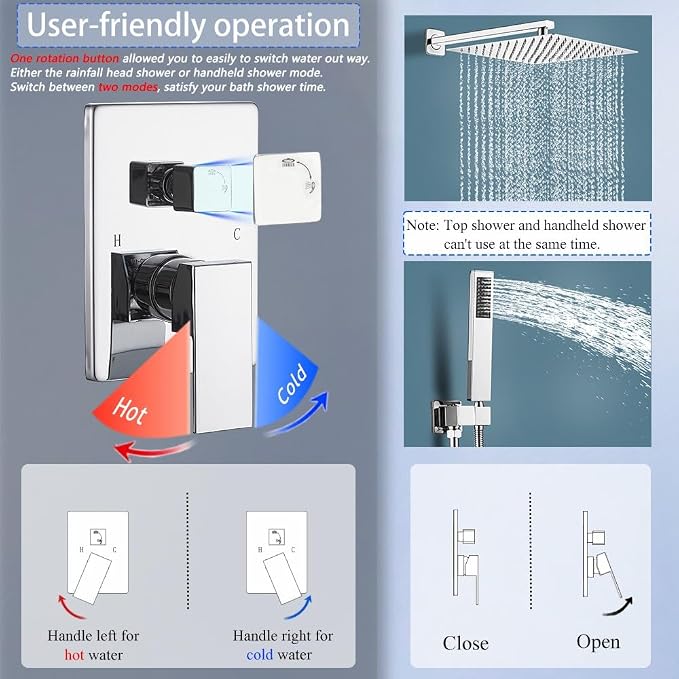 User-friendly operation

One rotation button allowed you to easily to switch water out way. Either the rainfall head shower or handheld shower mode. Switch between two modes, satisfy your bath shower time.

H

C

Hot

Cold

Note: Top shower and handheld shower can't use at the same time.

H C

Handle left for hot water

H C

Handle right for cold water

Close

Open