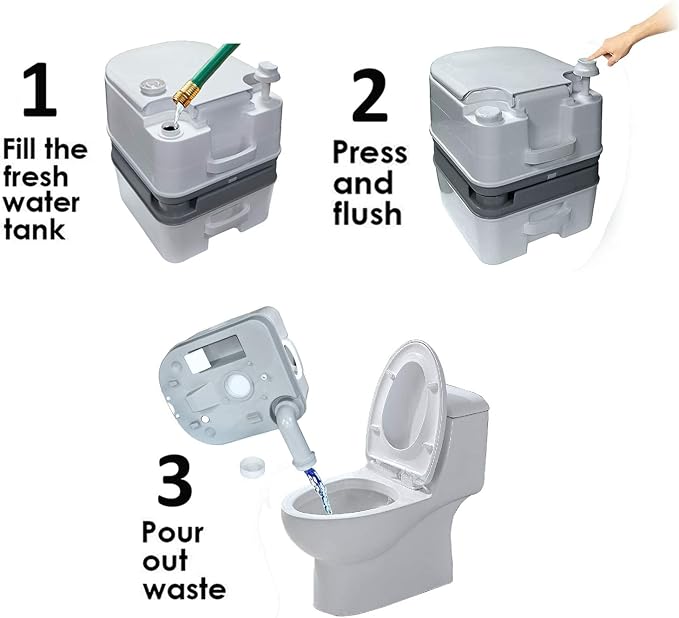 1
Fill the fresh water tank

2
Press and flush

3
Pour out waste