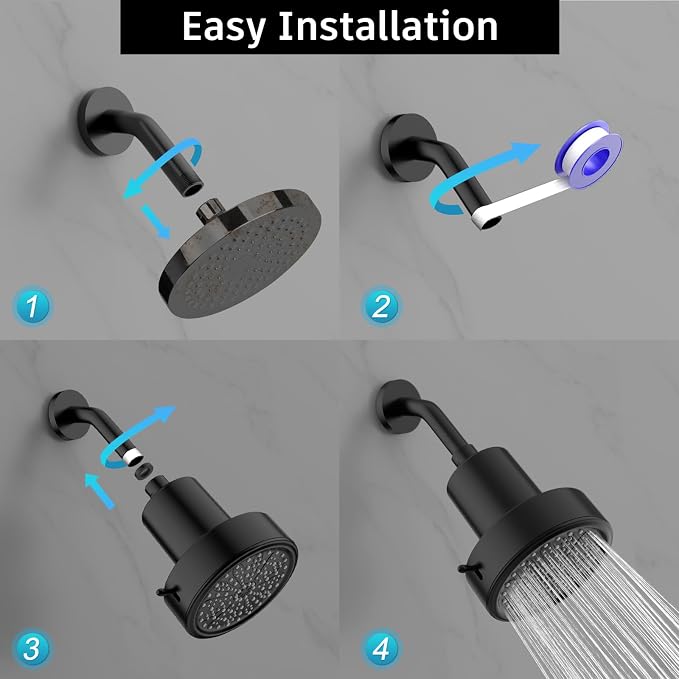 Easy Installation

1

2

3

4