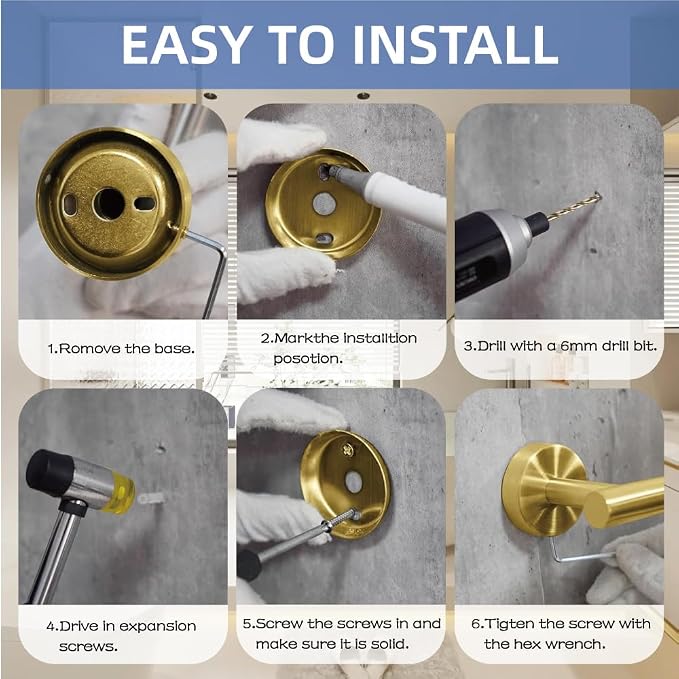 EASY TO INSTALL

1.Romove the base.

2.Markthe installtion posotion.

3.Drill with a 6mm drill bit.

4.Drive in expansion screws.

5.Screw the screws in and make sure it is solid.

6.Tigten the screw with the hex wrench.