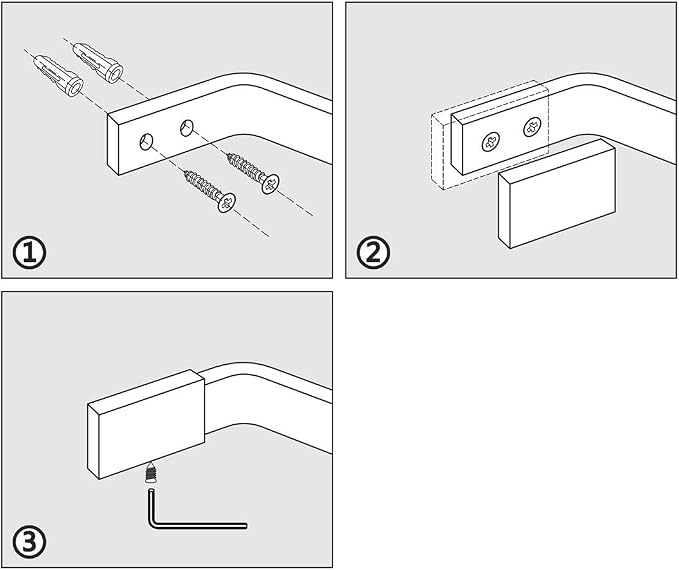 ①

②

③