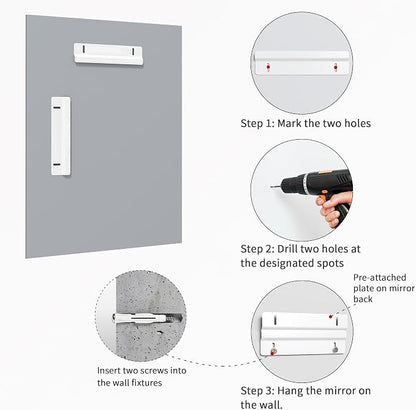 Step 1: Mark the two holes

Step 2: Drill two holes at the designated spots

Pre-attached plate on mirror back

Insert two screws into the wall fixtures

Step 3: Hang the mirror on the wall.