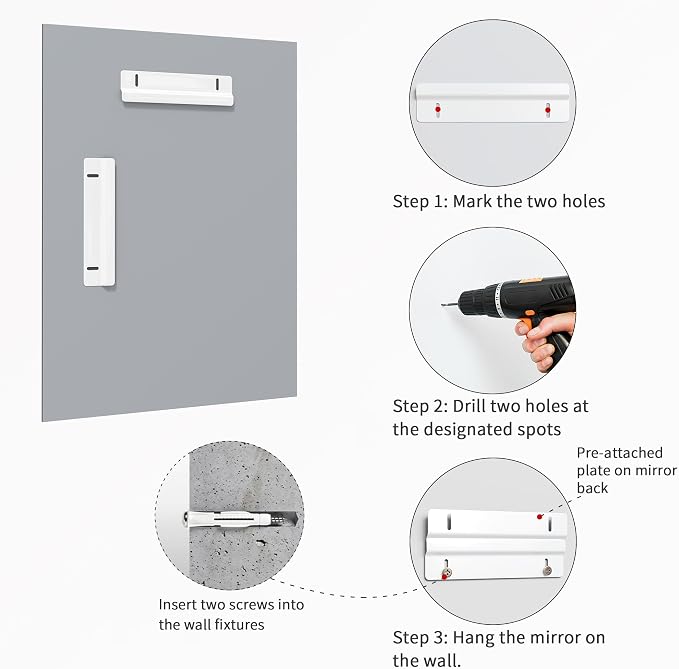 Step 1: Mark the two holes

Step 2: Drill two holes at the designated spots

Pre-attached plate on mirror back

Insert two screws into the wall fixtures

Step 3: Hang the mirror on the wall.