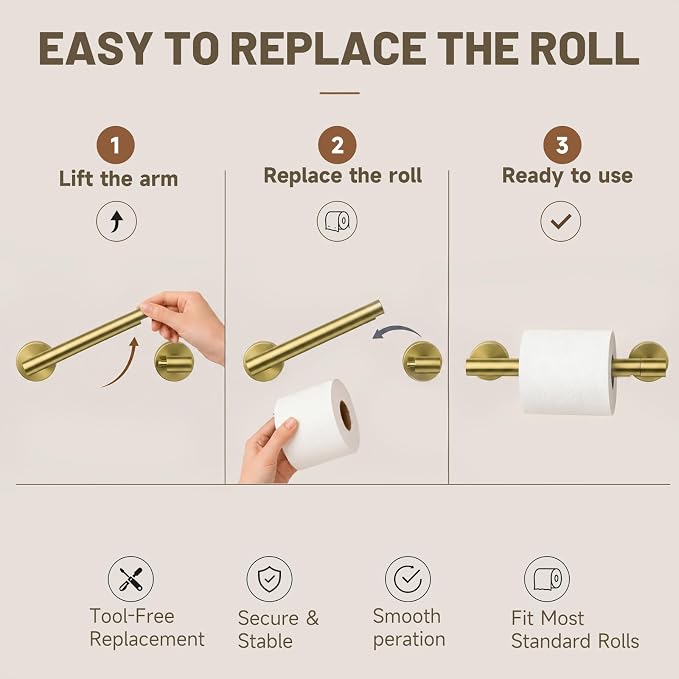 EASY TO REPLACE THE ROLL

1
Lift the arm

2
Replace the roll

3
Ready to use

Tool-Free Replacement

Secure & Stable

Smooth peration

Fit Most Standard Rolls