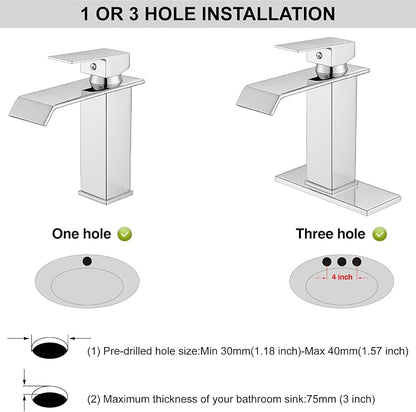 1 OR 3 HOLE INSTALLATION

One hole

Three hole

4 inch

(1) Pre-drilled hole size:Min 30mm(1.18 inch)-Max 40mm(1.57 inch)

(2) Maximum thickness of your bathroom sink:75mm (3 inch)