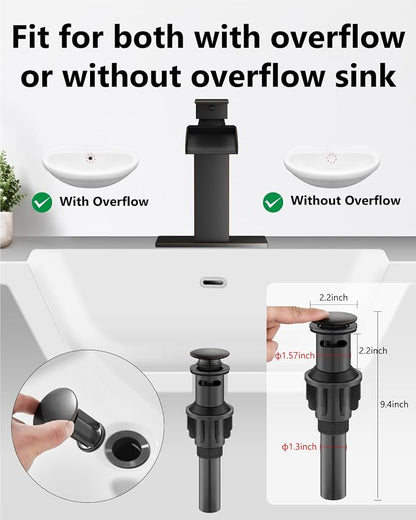 Fit for both with overflow or without overflow sink

With Overflow

Without Overflow

2.2inch

2.2inch

ϕ1.57inch

9.4inch

ϕ1.3inch