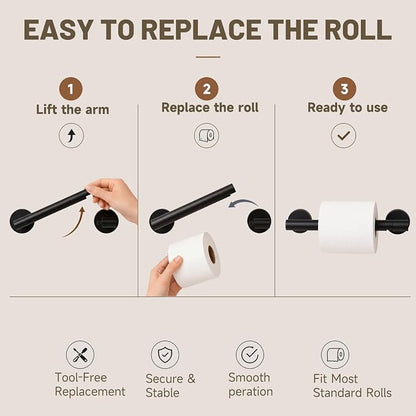 EASY TO REPLACE THE ROLL

1
Lift the arm

2
Replace the roll

3
Ready to use

Tool-Free Replacement

Secure & Stable

Smooth peration

Fit Most Standard Rolls