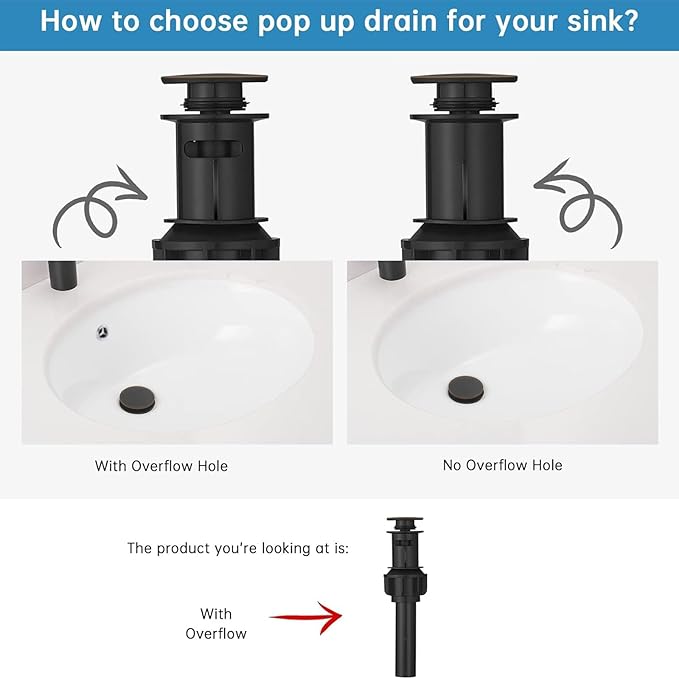 How to choose pop up drain for your sink?

With Overflow Hole

No Overflow Hole

The product you're looking at is:

With Overflow