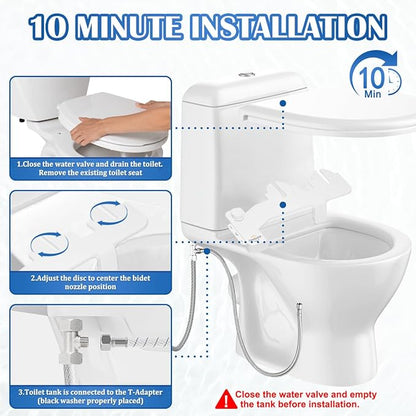 10 MINUTE INSTALLATION

10 Min

1.Close the water valve and drain the toilet. Remove the existing toilet seat

2.Adjust the disc to center the bidet nozzle position

3.Toilet tank is connected to the T-Adapter (black washer properly placed)

Close the water valve and empty the tank before installation.