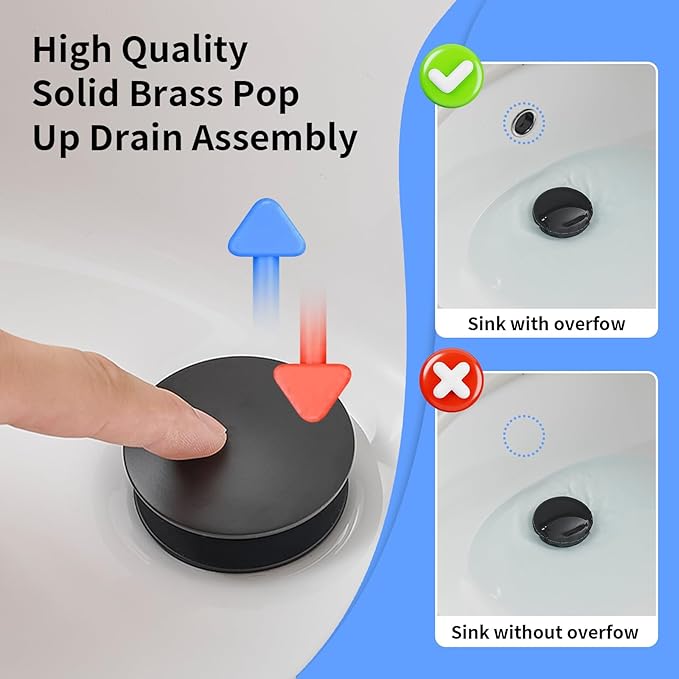 High Quality Solid Brass Pop Up Drain Assembly

Sink with overfow

Sink without overfow