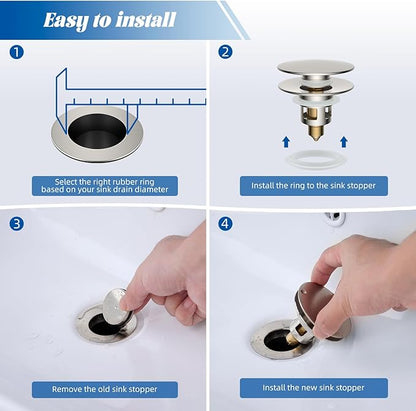 Easy to install

1

Select the right rubber ring based on your sink drain diameter

2

Install the ring to the sink stopper

3

Remove the old sink stopper

4

Install the new sink stopper