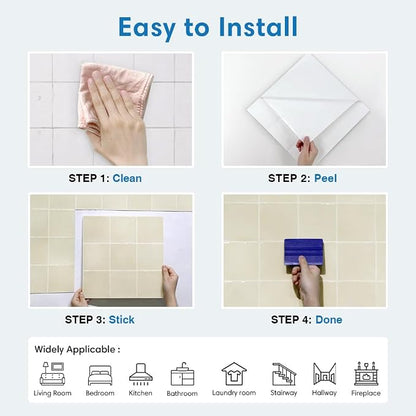 Easy to Install

STEP 1: Clean

STEP 2: Peel

STEP 3: Stick

STEP 4: Done

Widely Applicable :

Living Room Bedroom Kitchen Bathroom Laundry room Stairway Hallway Fireplace