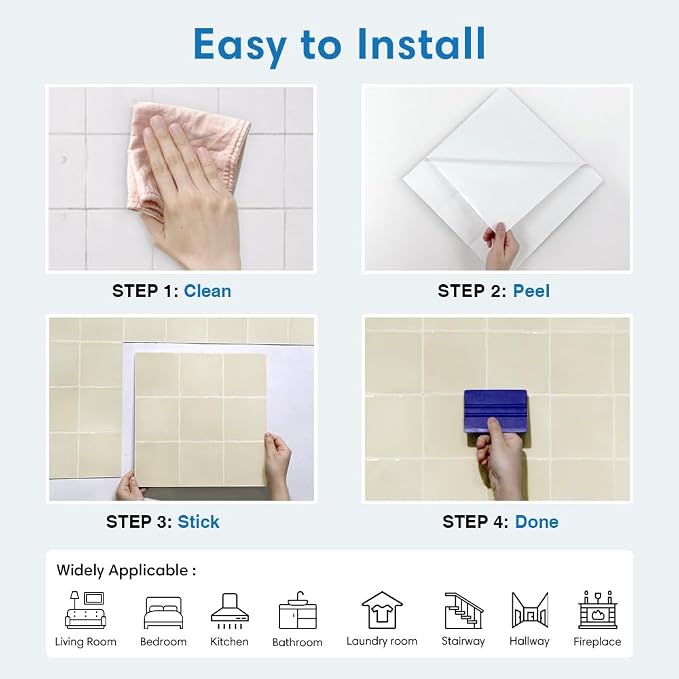 Easy to Install

STEP 1: Clean

STEP 2: Peel

STEP 3: Stick

STEP 4: Done

Widely Applicable :

Living Room
Bedroom
Kitchen
Bathroom
Laundry room
Stairway
Hallway
Fireplace