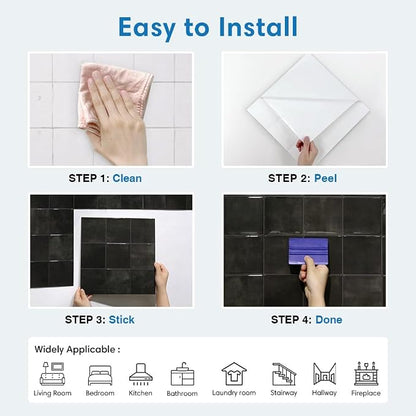 Easy to Install

STEP 1: Clean

STEP 2: Peel

STEP 3: Stick

STEP 4: Done

Widely Applicable :

Living Room Bedroom Kitchen Bathroom Laundry room Stairway Hallway Fireplace