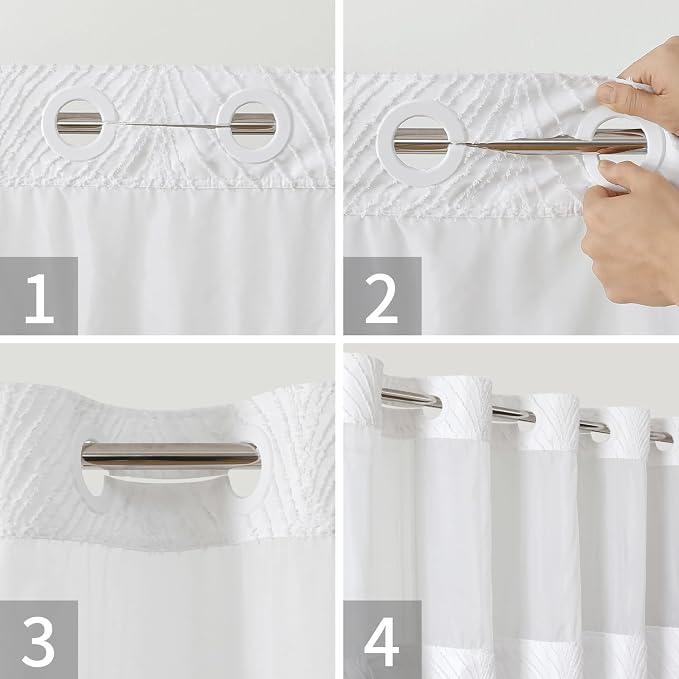 1

2

3

4