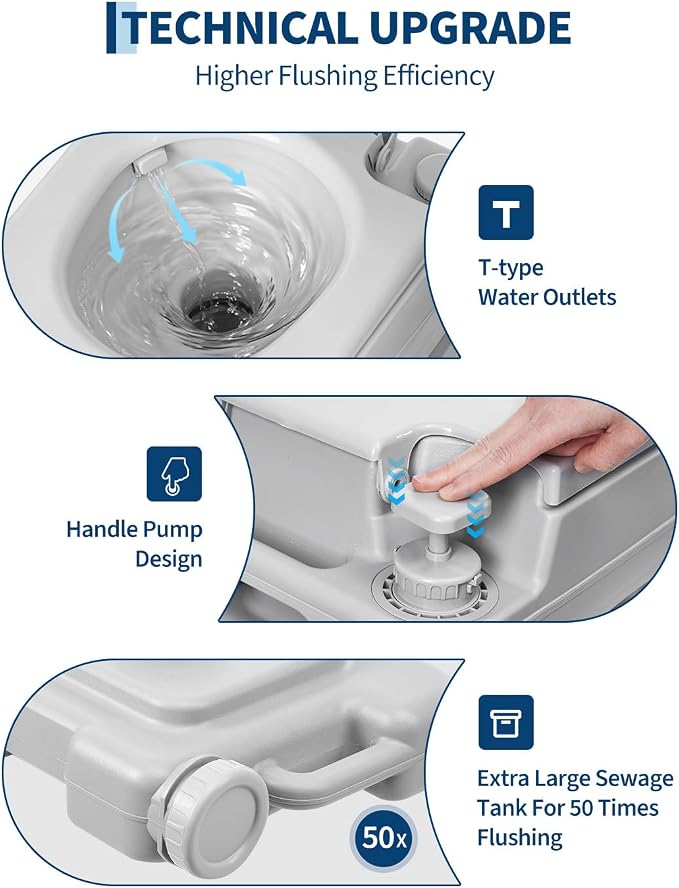 TECHNICAL UPGRADE
Higher Flushing Efficiency

T

T-type Water Outlets

Handle Pump Design

Extra Large Sewage Tank For 50 Times Flushing

50x