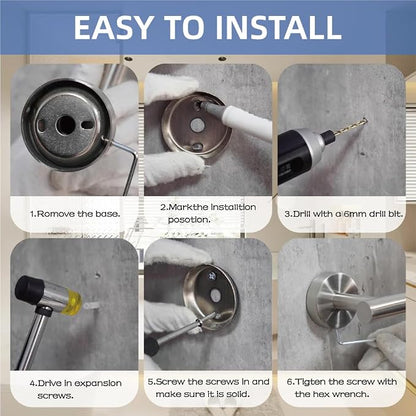 EASY TO INSTALL

1.Romove the base.

2.Markthe installtion posotion.

3.Drill with a 6mm drill bit.

4.Drive in expansion screws.

5.Screw the screws in and make sure it is solid.

6.Tigten the screw with the hex wrench.