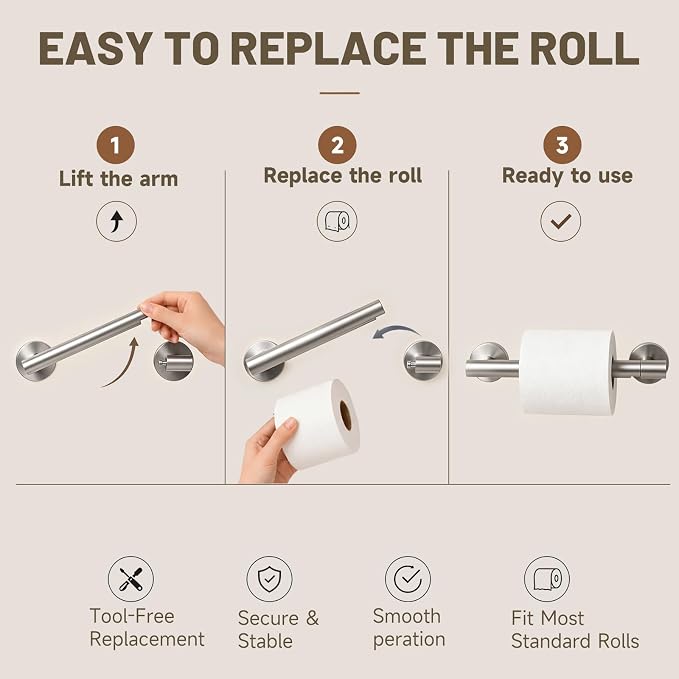 EASY TO REPLACE THE ROLL

1
Lift the arm

2
Replace the roll

3
Ready to use

Tool-Free Replacement

Secure & Stable

Smooth peration

Fit Most Standard Rolls