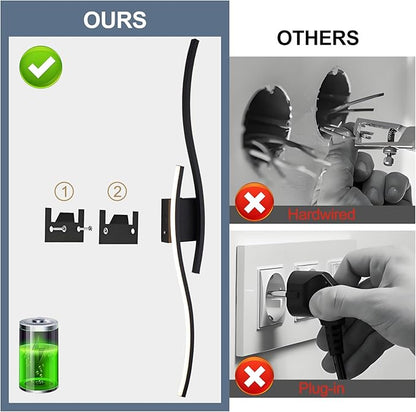 OURS

①

②

OTHERS

Hardwired

Plug-in