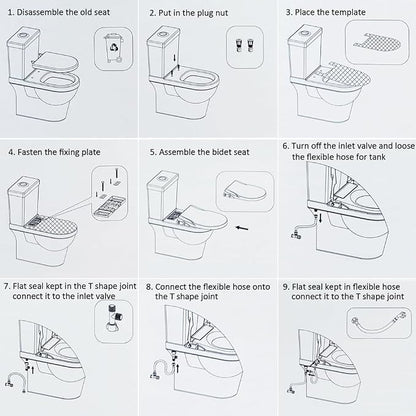 1. Disassemble the old seat

2. Put in the plug nut

3. Place the template

4. Fasten the fixing plate

5. Assemble the bidet seat

6. Turn off the inlet valve and loose the flexible hose for tank

7. Flat seal kept in the T shape joint connect it to the inlet valve

8. Connect the flexible hose onto the T shape joint

9. Flat seal kept in flexible hose connect it to the T shape joint