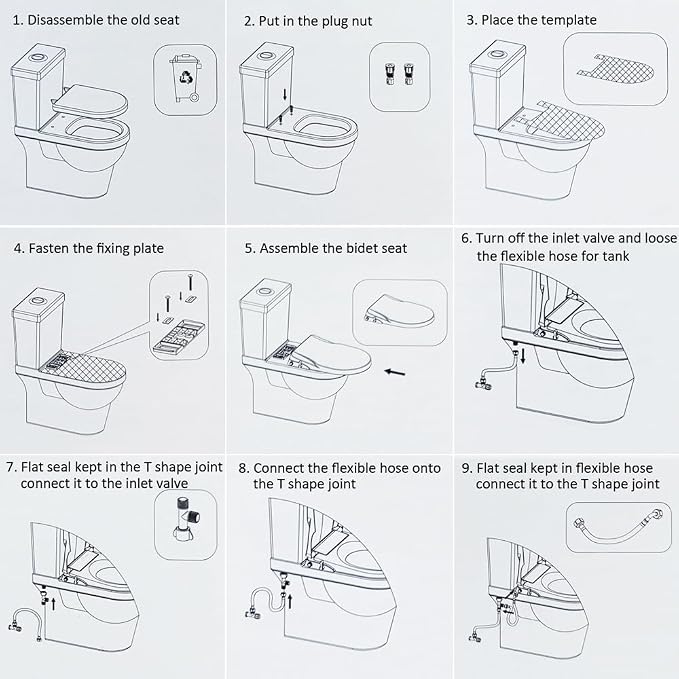 1. Disassemble the old seat

2. Put in the plug nut

3. Place the template

4. Fasten the fixing plate

5. Assemble the bidet seat

6. Turn off the inlet valve and loose the flexible hose for tank

7. Flat seal kept in the T shape joint connect it to the inlet valve

8. Connect the flexible hose onto the T shape joint

9. Flat seal kept in flexible hose connect it to the T shape joint