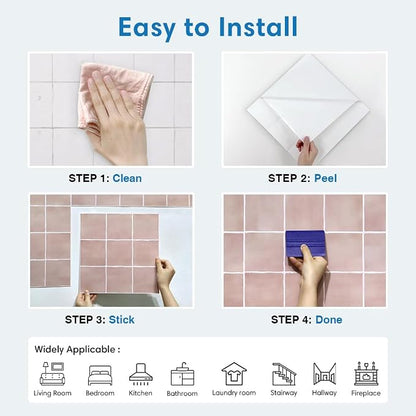 Easy to Install

STEP 1: Clean

STEP 2: Peel

STEP 3: Stick

STEP 4: Done

Widely Applicable :

Living Room Bedroom Kitchen Bathroom Laundry room Stairway Hallway Fireplace