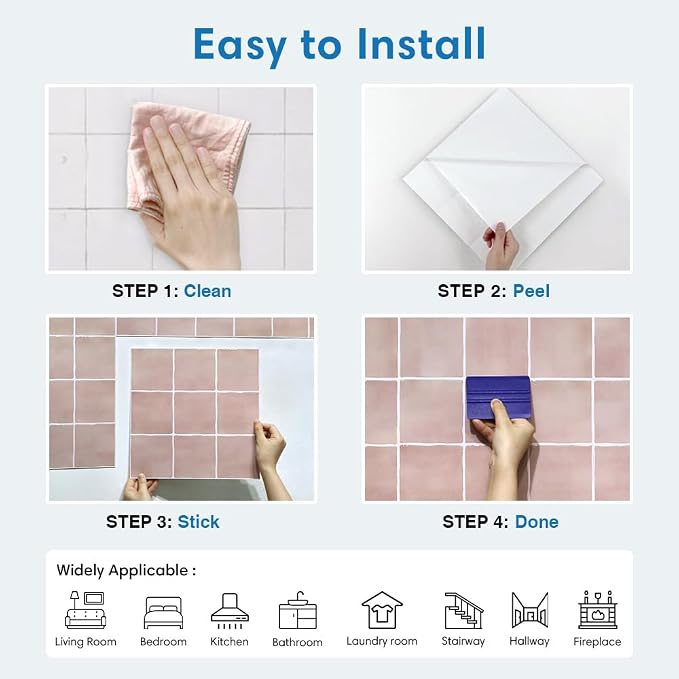 Easy to Install

STEP 1: Clean

STEP 2: Peel

STEP 3: Stick

STEP 4: Done

Widely Applicable :

Living Room Bedroom Kitchen Bathroom Laundry room Stairway Hallway Fireplace