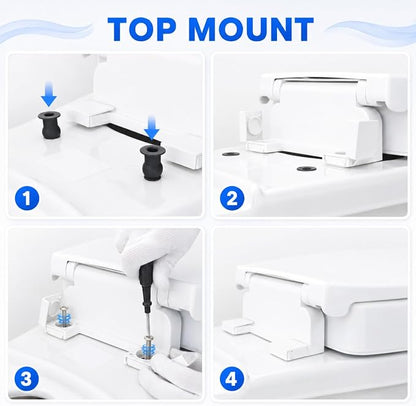 TOP MOUNT

1

2

3

4