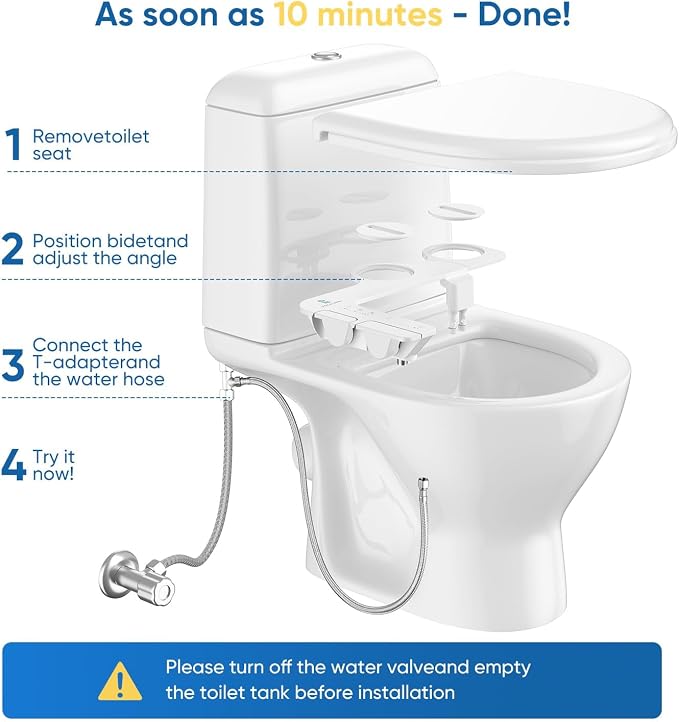 As soon as 10 minutes - Done!

1 Removetoilet seat

2 Position bidetand adjust the angle

3 Connect the T-adapterand the water hose

4 Try it now!

Please turn off the water valveand empty the toilet tank before installation