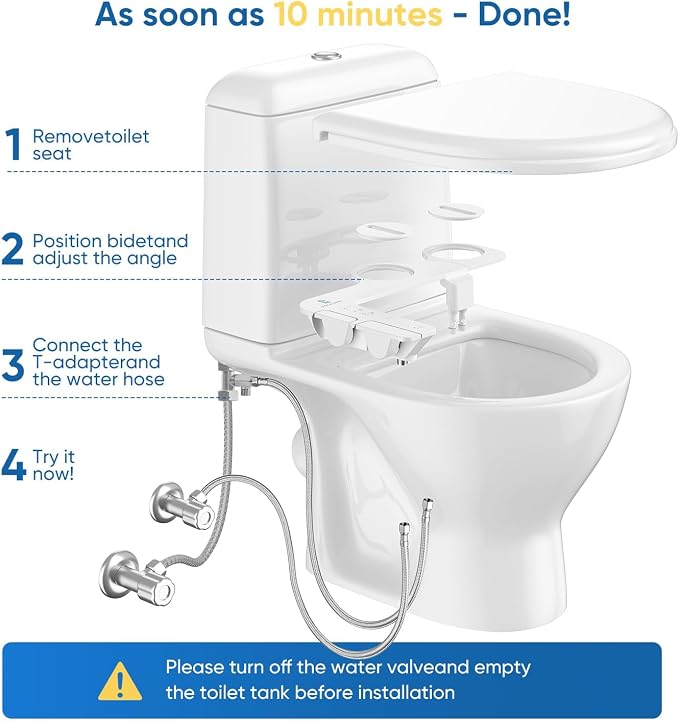 As soon as 10 minutes - Done!

1 Removetoilet seat

2 Position bidetand adjust the angle

3 Connect the T-adapterand the water hose

4 Try it now!

Please turn off the water valveand empty the toilet tank before installation