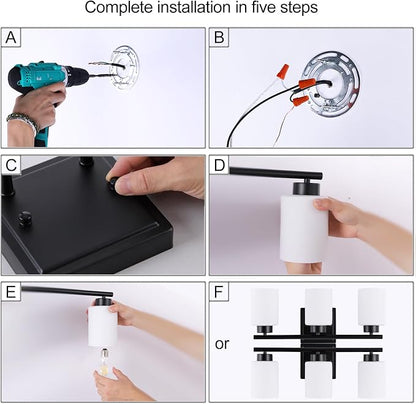 Complete installation in five steps

A

B

C

D

E

F

or