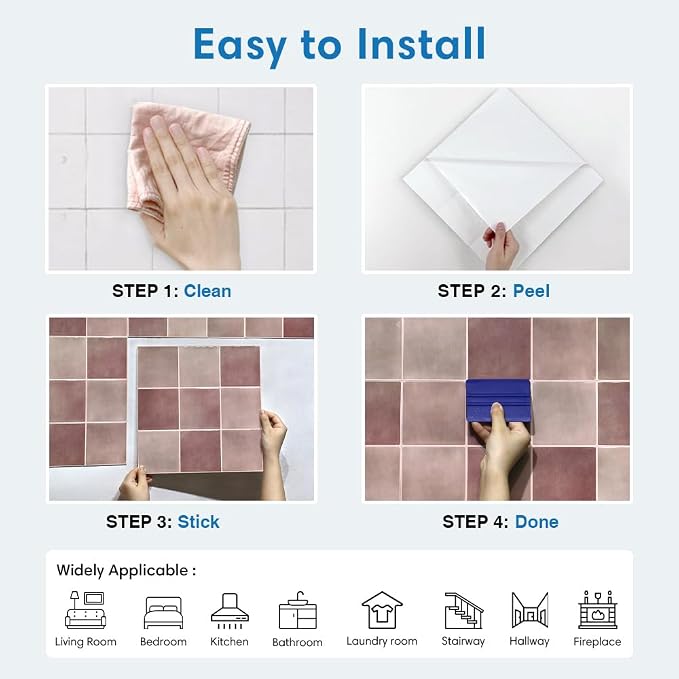 Easy to Install

STEP 1: Clean

STEP 2: Peel

STEP 3: Stick

STEP 4: Done

Widely Applicable :

Living Room Bedroom Kitchen Bathroom Laundry room Stairway Hallway Fireplace