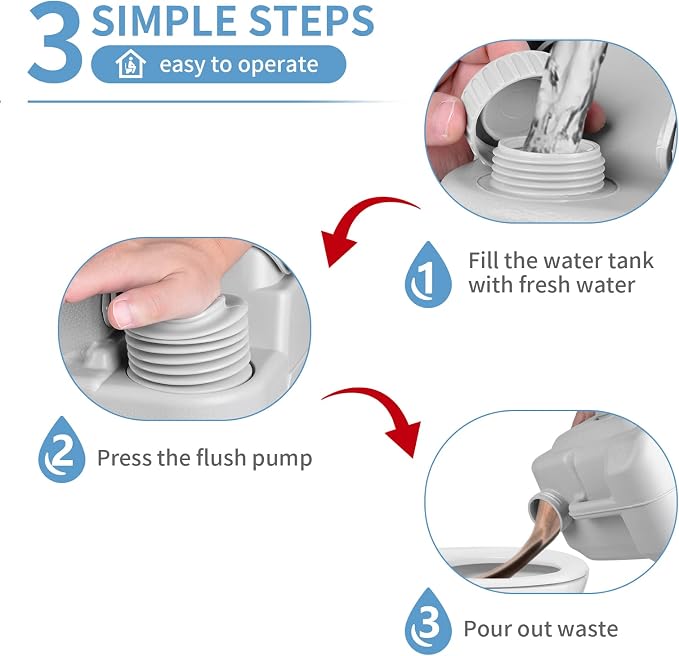 3 SIMPLE STEPS
easy to operate

1 Fill the water tank with fresh water

2 Press the flush pump

3 Pour out waste