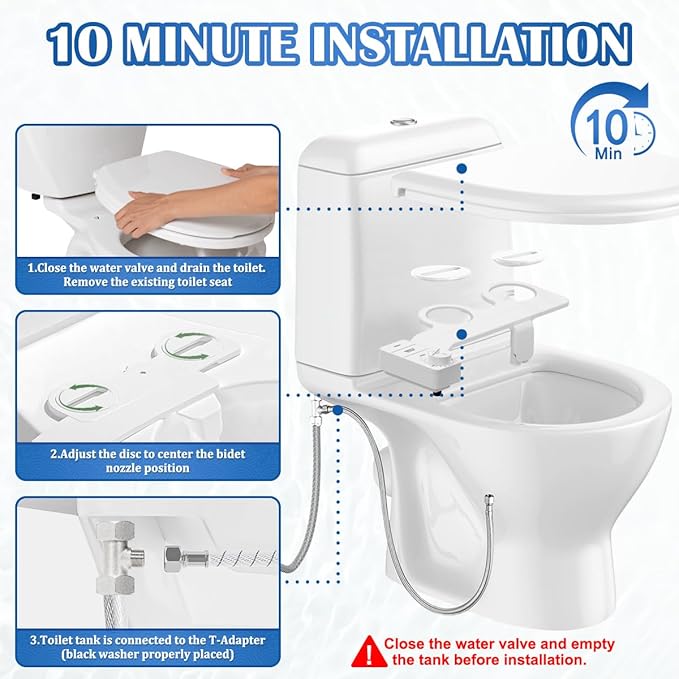 10 MINUTE INSTALLATION

10 Min

1.Close the water valve and drain the toilet. Remove the existing toilet seat

2.Adjust the disc to center the bidet nozzle position

3.Toilet tank is connected to the T-Adapter (black washer properly placed)

Close the water valve and empty the tank before installation.