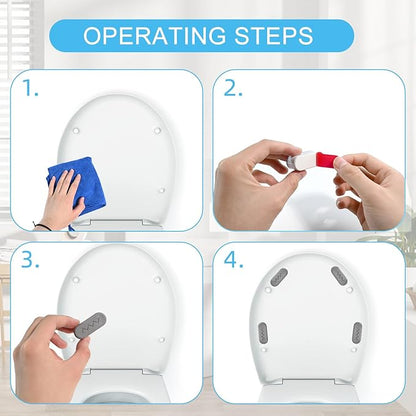 OPERATING STEPS

1.

2.

3.

4.