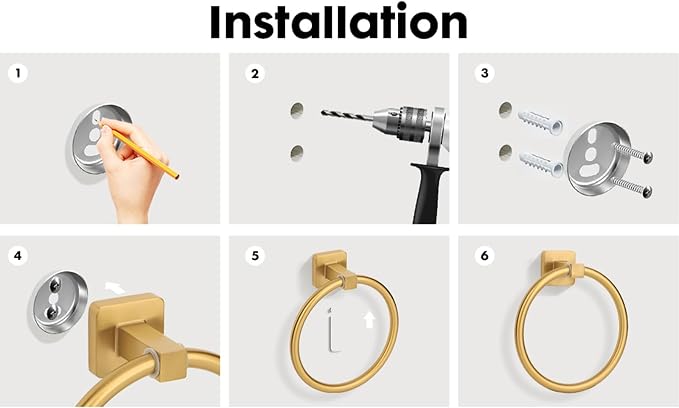 Installation

1

2

3

4

5

6