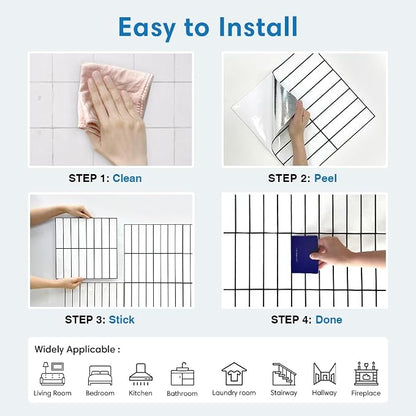 Easy to Install

STEP 1: Clean

STEP 2: Peel

STEP 3: Stick

STEP 4: Done

Widely Applicable :

Living Room

Bedroom

Kitchen

Bathroom

Laundry room

Stairway

Hallway

Fireplace