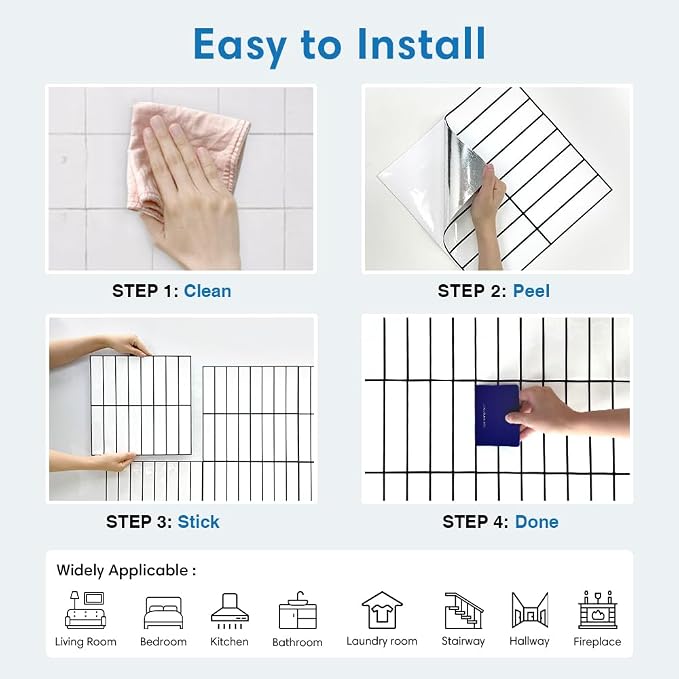 Easy to Install

STEP 1: Clean

STEP 2: Peel

STEP 3: Stick

STEP 4: Done

Widely Applicable :

Living Room
Bedroom
Kitchen
Bathroom
Laundry room
Stairway
Hallway
Fireplace