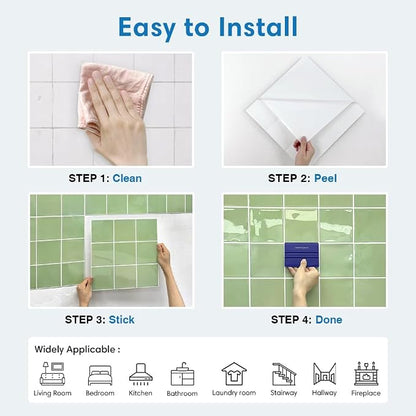 Easy to Install

STEP 1: Clean

STEP 2: Peel

STEP 3: Stick

STEP 4: Done

Widely Applicable :

Living Room
Bedroom
Kitchen
Bathroom
Laundry room
Stairway
Hallway
Fireplace