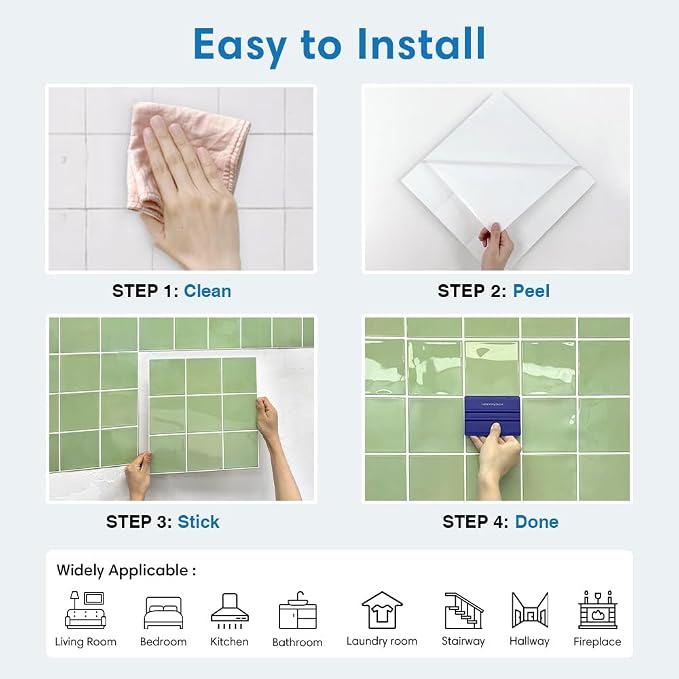 Easy to Install

STEP 1: Clean

STEP 2: Peel

STEP 3: Stick

STEP 4: Done

Widely Applicable :

Living Room
Bedroom
Kitchen
Bathroom
Laundry room
Stairway
Hallway
Fireplace