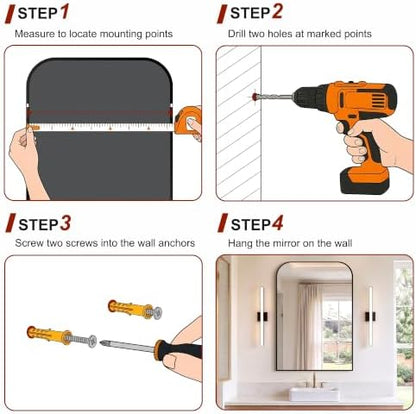 STEP 1
Measure to locate mounting points

STEP 2
Drill two holes at marked points

STEP 3
Screw two screws into the wall anchors

STEP 4
Hang the mirror on the wall