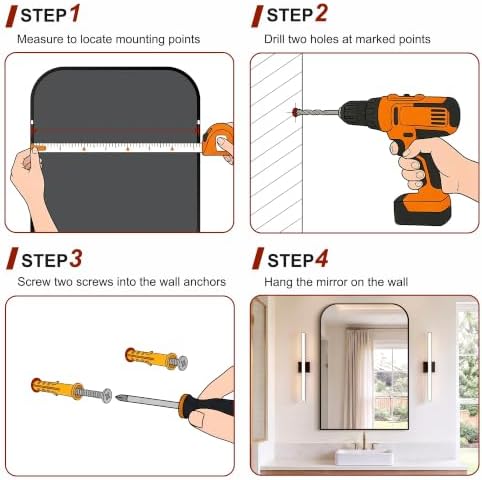 STEP 1
Measure to locate mounting points

STEP 2
Drill two holes at marked points

STEP 3
Screw two screws into the wall anchors

STEP 4
Hang the mirror on the wall