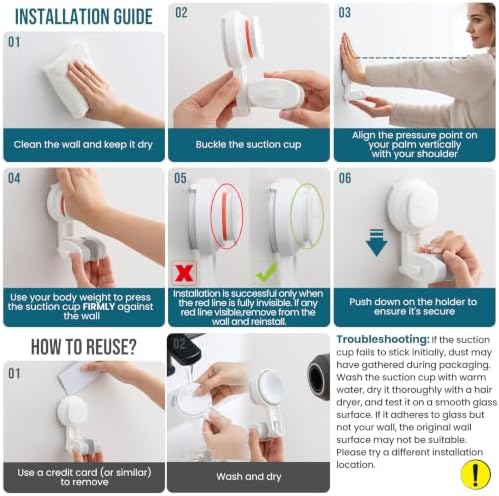 INSTALLATION GUIDE

01

Clean the wall and keep it dry

02

Buckle the suction cup

03

Align the pressure point on your palm vertically with your shoulder

04

Use your body weight to press the suction cup FIRMLY against the wall

05

Installation is successful only when the red line is fully invisible. If any red line visible,remove from the wall and reinstall.

06

Push down on the holder to ensure it's secure

HOW TO REUSE?

01

Use a credit card (or similar) to remove

02

Wash and dry

Troubleshooting: If the suction cup fails to stick initially, dust may have gathered during packaging. Wash the suction cup with warm water, dry it thoroughly with a hair dryer, and test it on a smooth glass surface. If it adheres to glass but not your wall, the original wall surface may not be suitable. Please try a different installation location.

!