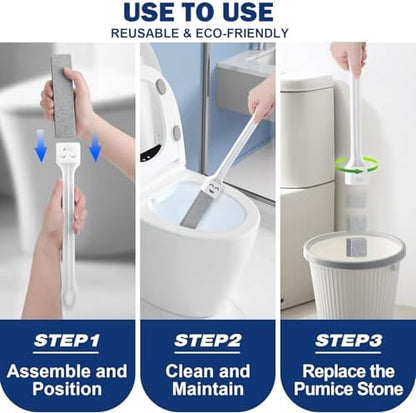 USE TO USE
REUSABLE & ECO-FRIENDLY

STEP1
Assemble and Position

STEP2
Clean and Maintain

STEP3
Replace the Pumice Stone