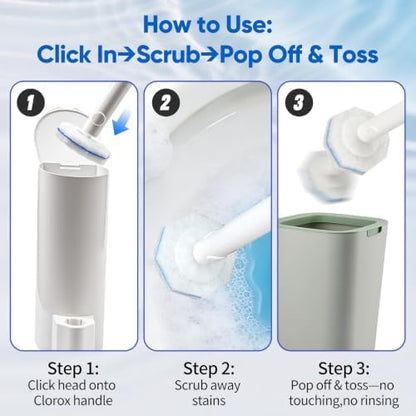 How to Use:
Click In→Scrub→Pop Off & Toss

1

2

3

Step 1:
Click head onto Clorox handle

Step 2:
Scrub away stains

Step 3:
Pop off & toss—no touching,no rinsing